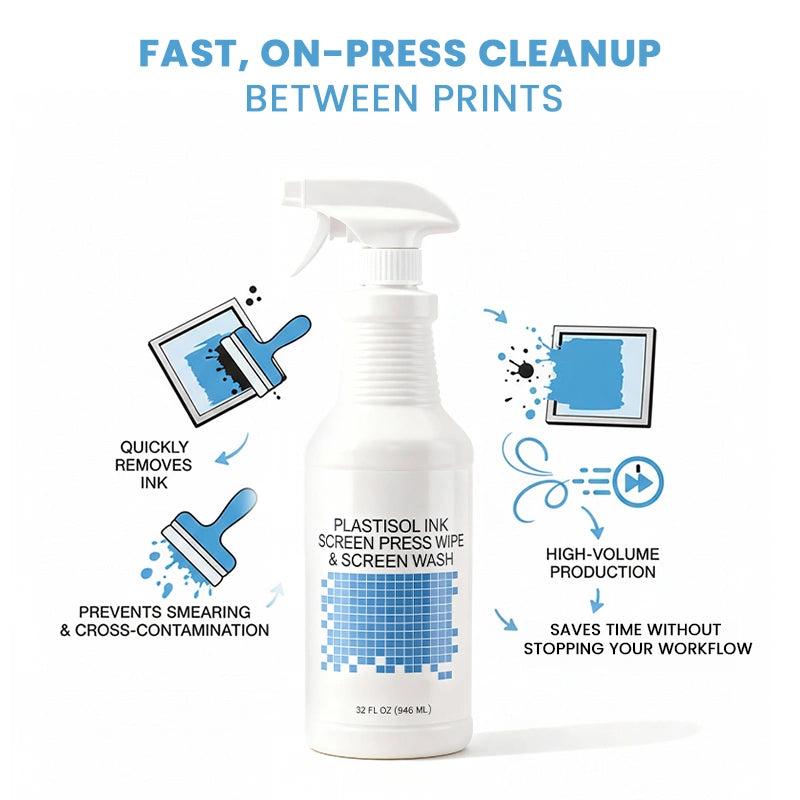 FAST, ON-PRESS CLEANUP
BETWEEN PRINTS

QUICKLY REMOVES INK

PREVENTS SMEARING & CROSS-CONTAMINATION

PLASTISOL INK SCREEN PRESS WIPE & SCREEN WASH

32 FL OZ (946 ML)

HIGH-VOLUME PRODUCTION

SAVES TIME WITHOUT STOPPING YOUR WORKFLOW